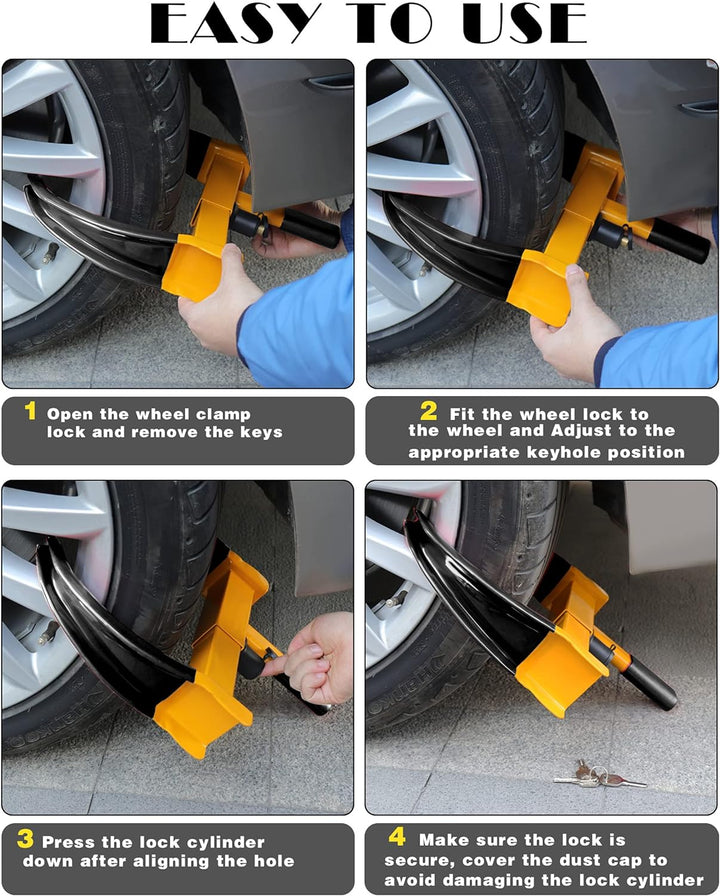 EASY TO USE

1 Open the wheel clamp lock and remove the keys

2 Fit the wheel lock to the wheel and Adjust to the appropriate keyhole position

3 Press the lock cylinder down after aligning the hole

4 Make sure the lock is secure, cover the dust cap to avoid damaging the lock cylinder