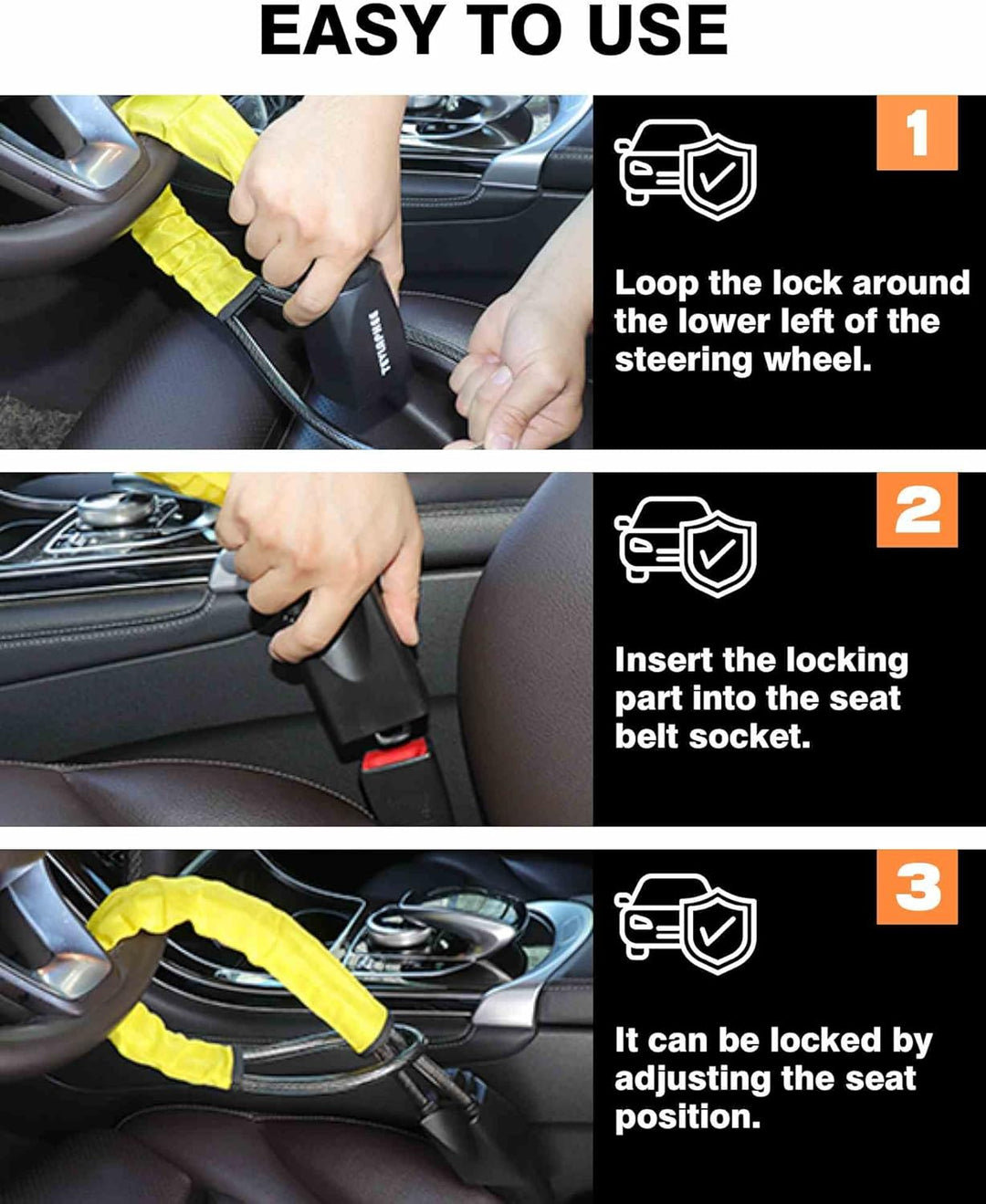 EASY TO USE

1

Loop the lock around the lower left of the steering wheel.

2

Insert the locking part into the seat belt socket.

3

It can be locked by adjusting the seat position.