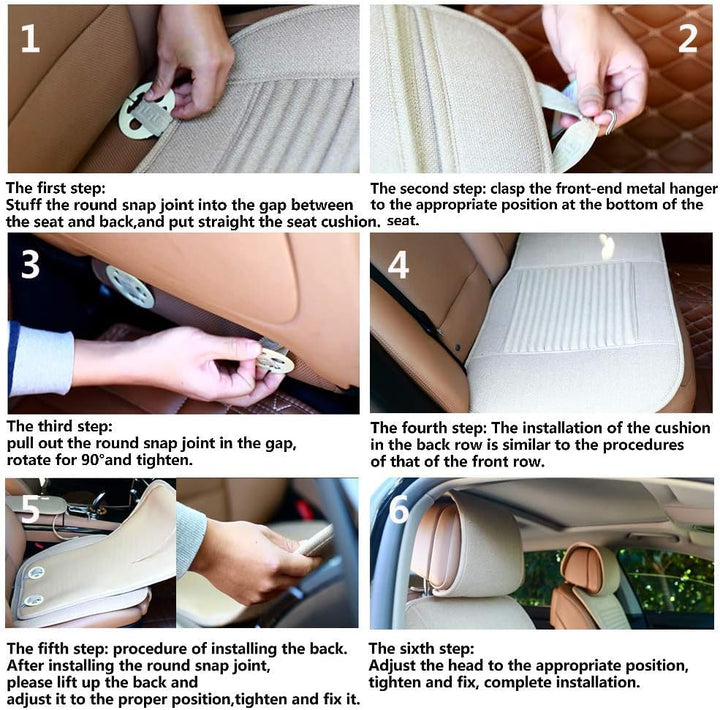 1

The first step:
Stuff the round snap joint into the gap between the seat and back,and put straight the seat cushion.

2

The second step: clasp the front-end metal hanger to the appropriate position at the bottom of the seat.

3

The third step:
pull out the round snap joint in the gap, rotate for 90°and tighten.

4

The fourth step: The installation of the cushion in the back row is similar to the procedures of that of the front row.

5

The fifth step: procedure of installing the back. After installing the round snap joint, please lift up the back and adjust it to the proper position,tighten and fix it.

6

The sixth step:
Adjust the head to the appropriate position, tighten and fix, complete installation.